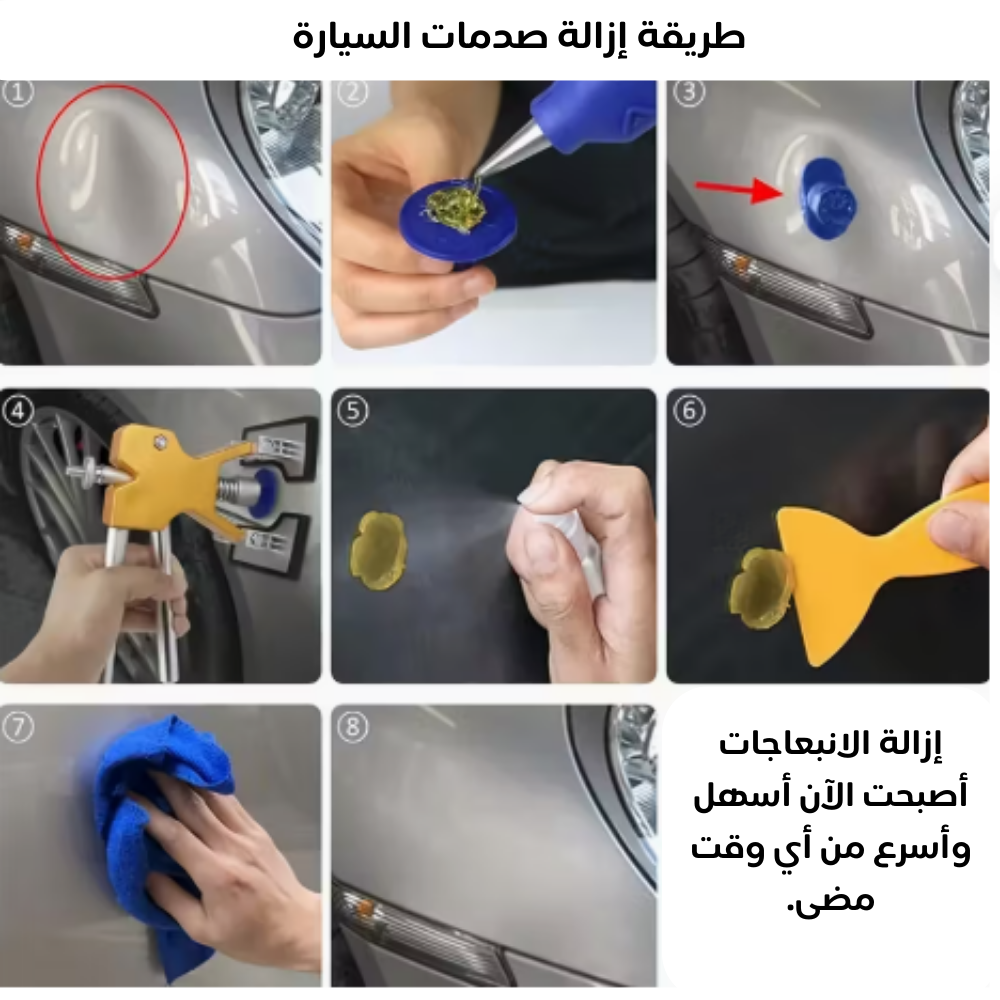 طريقة إزالة صدمات السيارة

①

②

③

④

⑤

⑥

⑦

⑧

إزالة الانبعاجات أصبحت الآن أسهل وأسرع من أي وقت مضى.