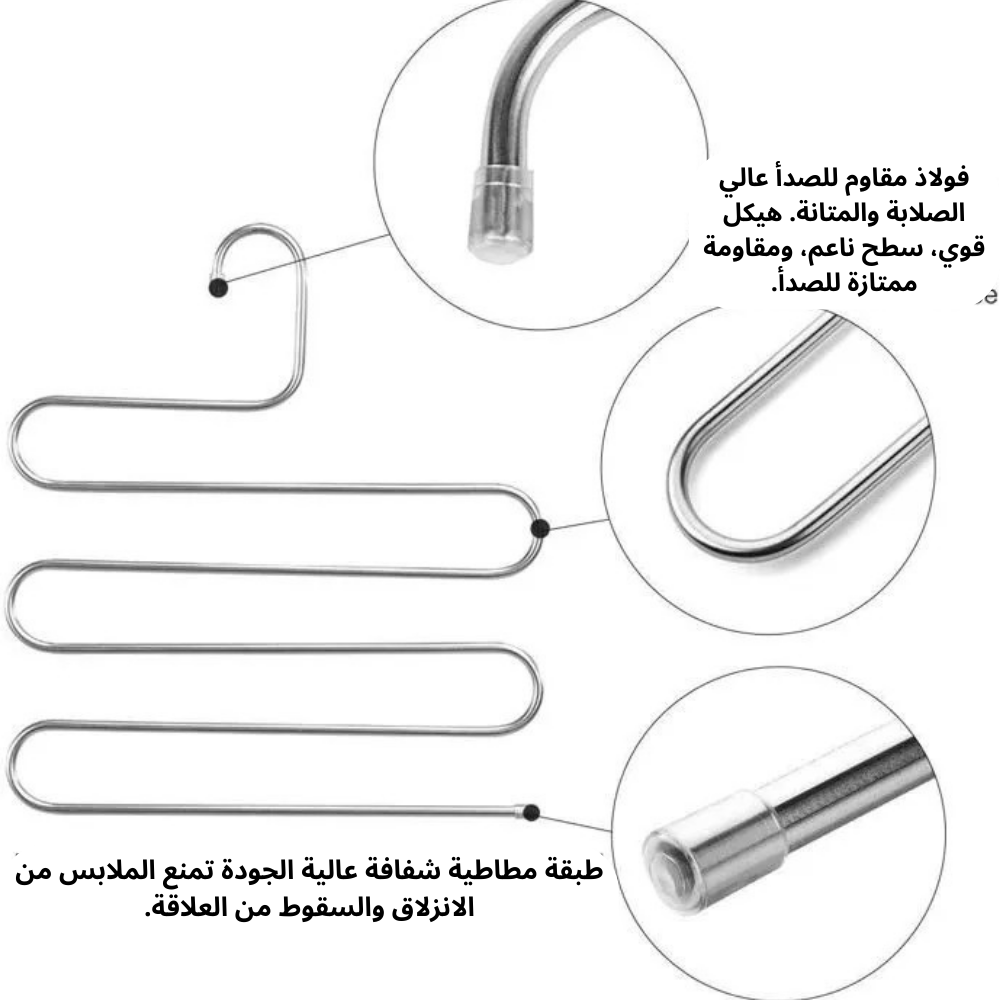 فولاذ مقاوم للصدأ عالي الصلابة والمتانة. هيكل قوي، سطح ناعم، ومقاومة ممتازة للصدأ.

طبقة مطاطية شفافة عالية الجودة تمنع الملابس من الانزلاق والسقوط من العلاقة.