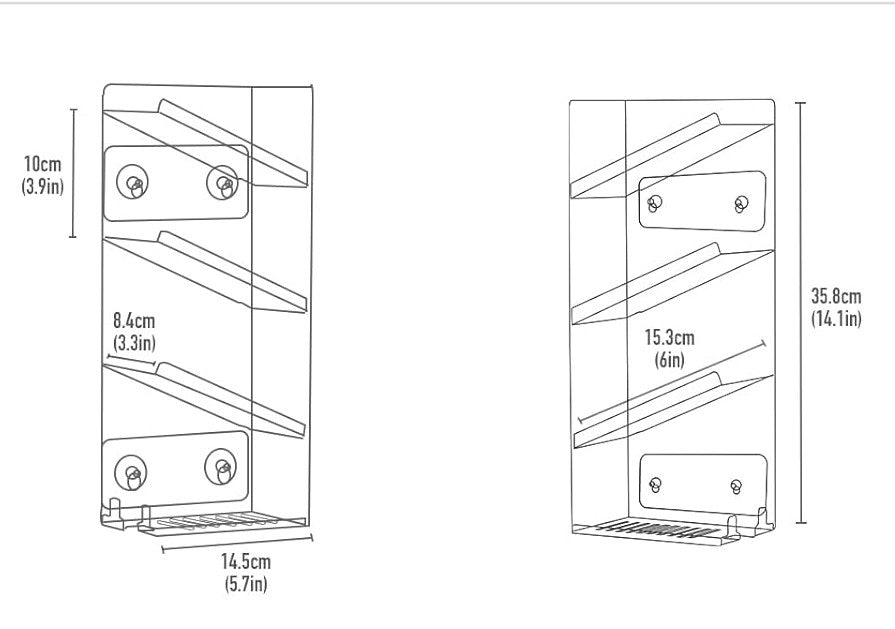 10cm
(3.9in)

8.4cm
(3.3in)

14.5cm
(5.7in)

15.3cm
(6in)

35.8cm
(14.1in)