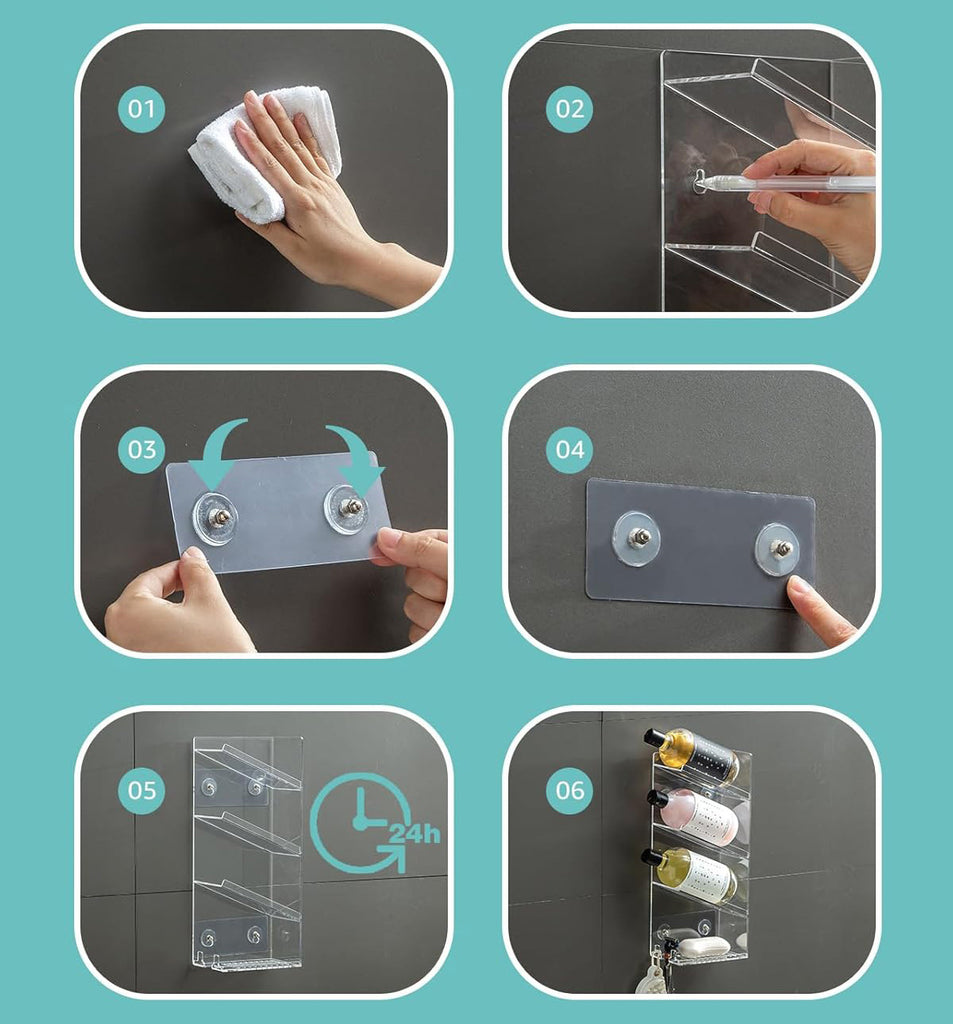 01

02

03

04

05

24h

06