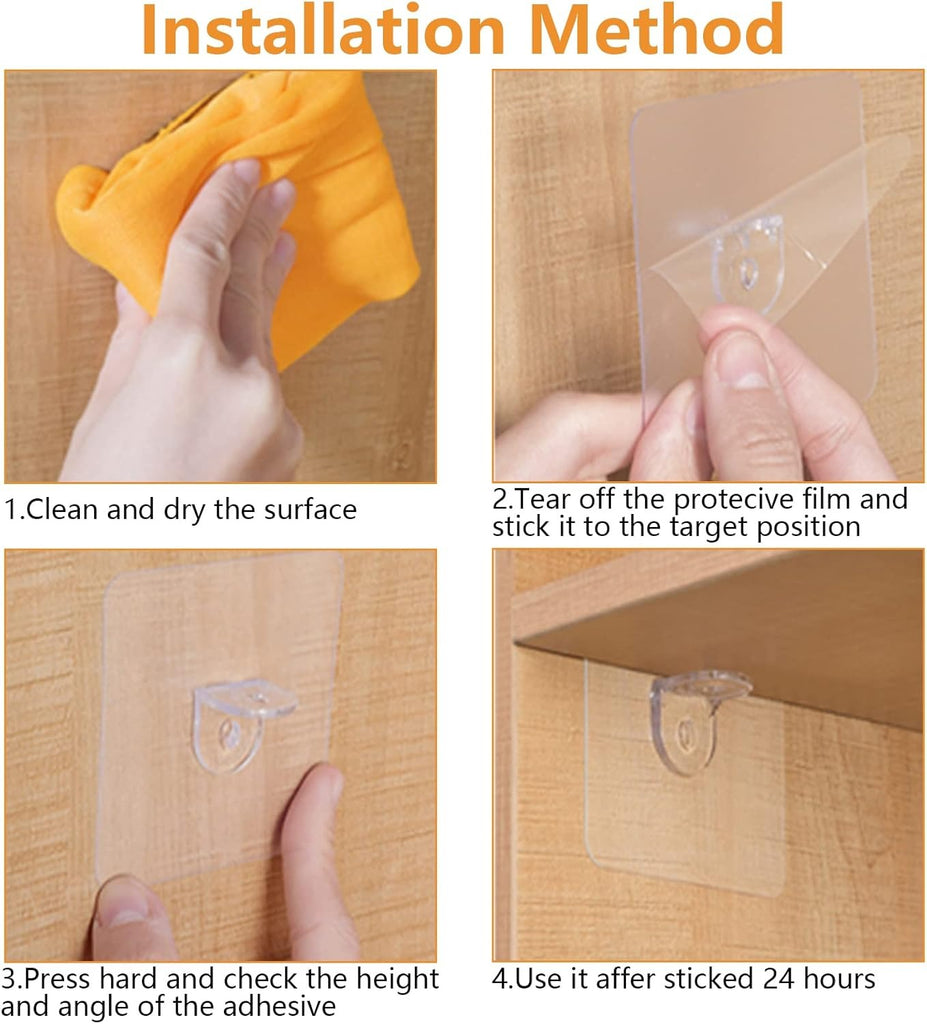 Installation Method

1.Clean and dry the surface

2.Tear off the protecive film and stick it to the target position

3.Press hard and check the height and angle of the adhesive

4.Use it affer sticked 24 hours